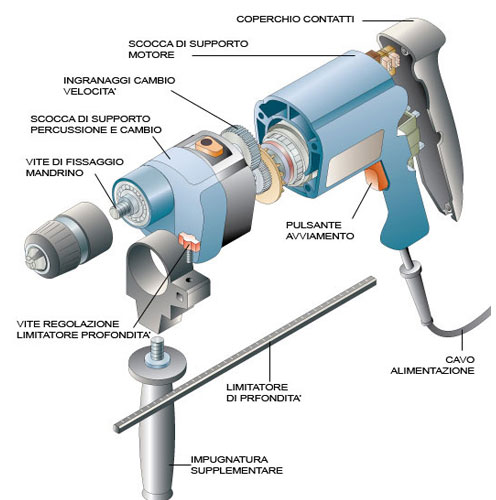 COPERCHIO CONTATTI

SCOCCA DI SUPPORTO MOTORE

INGRANAGGI CAMBIO VELOCITA'

SCOCCA DI SUPPORTO PERCUSSIONE E CAMBIO

VITE DI FISSAGGIO MANDRINO

PULSANTE AVVIAMENTO

VITE REGOLAZIONE LIMITATORE PROFONDITA'

CAVO ALIMENTAZIONE

LIMITATORE DI PRFONDITA'

IMPUGNATURA SUPPLEMENTARE